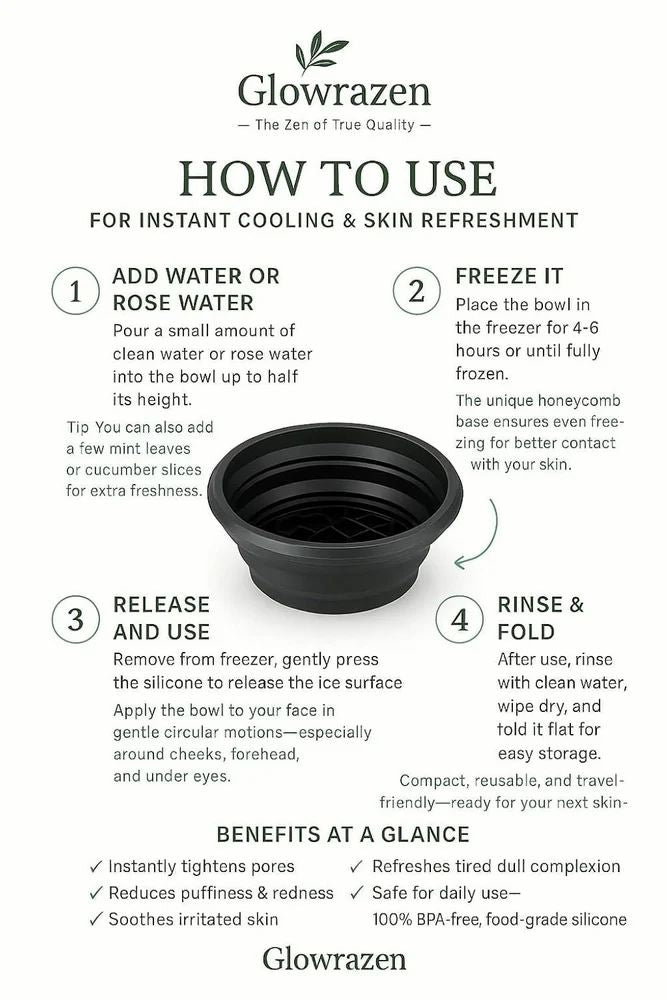 Glowrazen
— The Zen of True Quality —

HOW TO USE
FOR INSTANT COOLING & SKIN REFRESHMENT

1 ADD WATER OR ROSE WATER
Pour a small amount of clean water or rose water into the bowl up to half its height.

Tip You can also add a few mint leaves or cucumber slices for extra freshness.

2 FREEZE IT
Place the bowl in the freezer for 4-6 hours or until fully frozen.

The unique honeycomb base ensures even freezing for better contact with your skin.

3 RELEASE AND USE
Remove from freezer, gently press the silicone to release the ice surface

Apply the bowl to your face in gentle circular motions—especially around cheeks, forehead, and under eyes.

4 RINSE & FOLD
After use, rinse with clean water, wipe dry, and told it flat for easy storage.

Compact, reusable, and travel-friendly—ready for your next skin-

BENEFITS AT A GLANCE
✓ Instantly tightens pores
✓ Reduces puffiness & redness
✓ Soothes irritated skin
✓ Refreshes tired dull complexion
✓ Safe for daily use—
100% BPA-free, food-grade silicone

Glowrazen