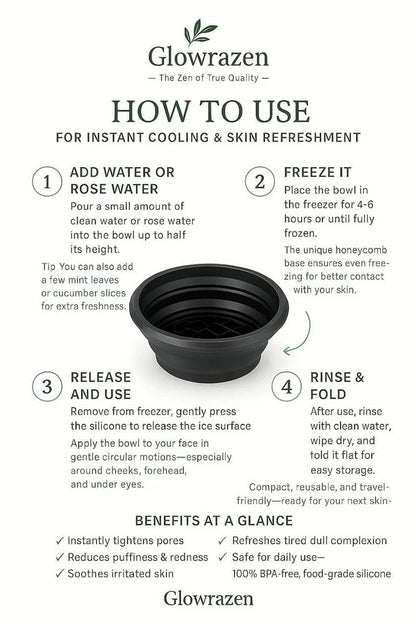 Glowrazen
— The Zen of True Quality —

HOW TO USE
FOR INSTANT COOLING & SKIN REFRESHMENT

1 ADD WATER OR ROSE WATER
Pour a small amount of clean water or rose water into the bowl up to half its height.

Tip You can also add a few mint leaves or cucumber slices for extra freshness.

2 FREEZE IT
Place the bowl in the freezer for 4-6 hours or until fully frozen.

The unique honeycomb base ensures even freezing for better contact with your skin.

3 RELEASE AND USE
Remove from freezer, gently press the silicone to release the ice surface

Apply the bowl to your face in gentle circular motions—especially around cheeks, forehead, and under eyes.

4 RINSE & FOLD
After use, rinse with clean water, wipe dry, and told it flat for easy storage.

Compact, reusable, and travel-friendly—ready for your next skin-

BENEFITS AT A GLANCE
✓ Instantly tightens pores
✓ Reduces puffiness & redness
✓ Soothes irritated skin
✓ Refreshes tired dull complexion
✓ Safe for daily use— 100% BPA-free, food-grade silicone

Glowrazen