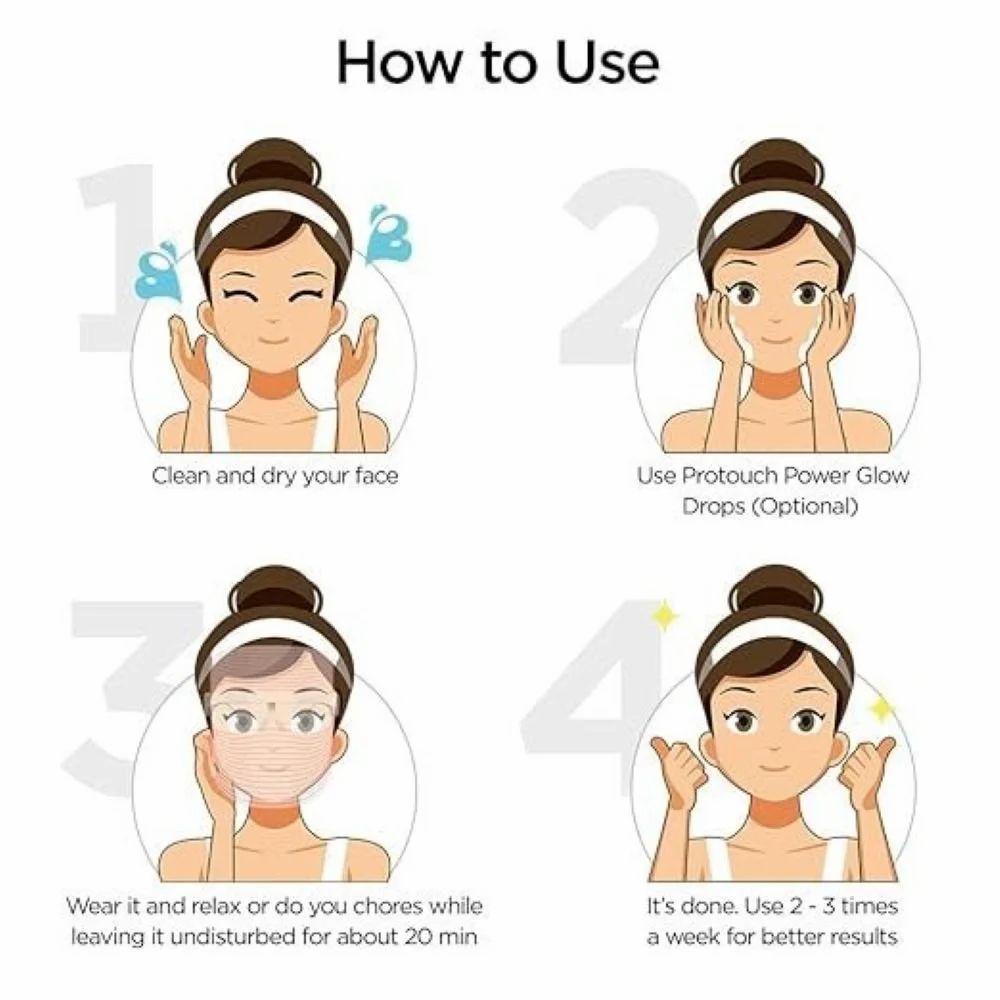 How to Use

1

Clean and dry your face

2

Use Protouch Power Glow Drops (Optional)

3

Wear it and relax or do you chores while leaving it undisturbed for about 20 min

4

It's done. Use 2 - 3 times a week for better results